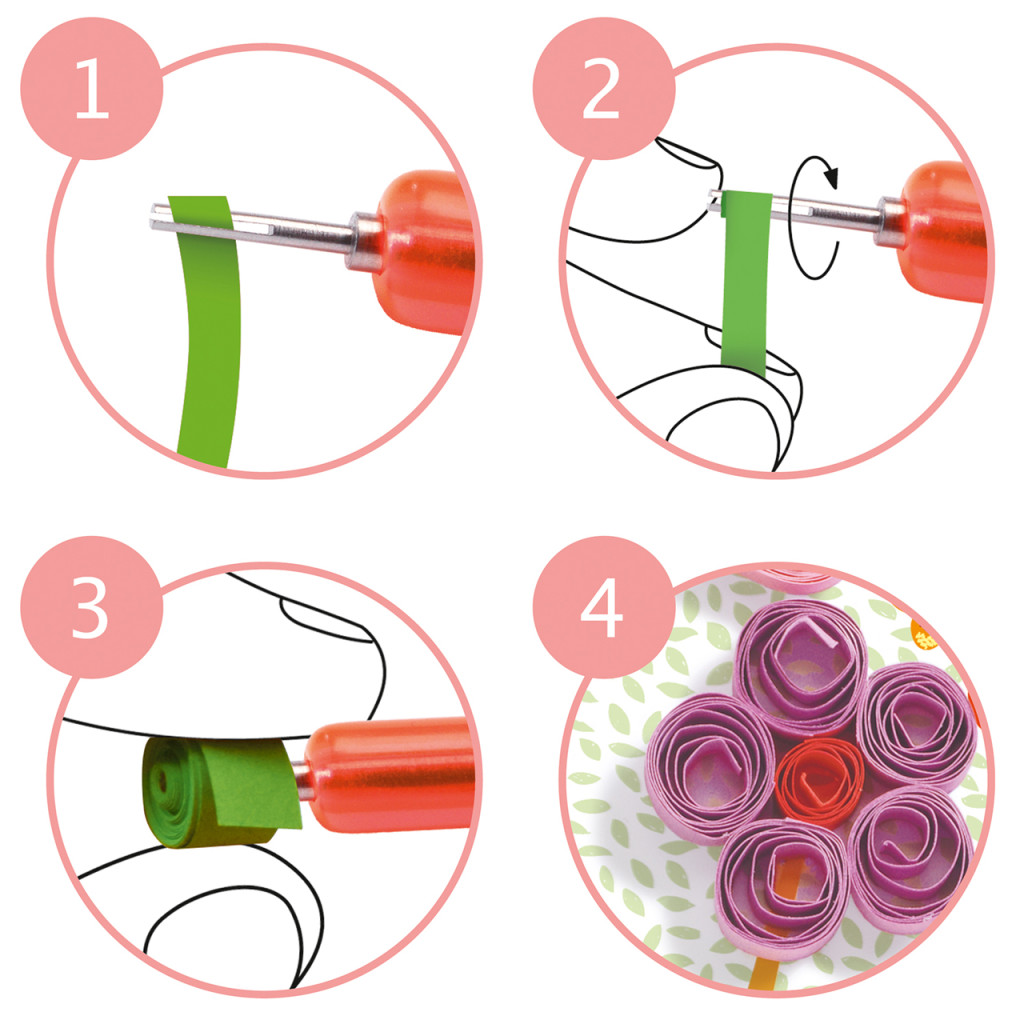 1

2

3

4