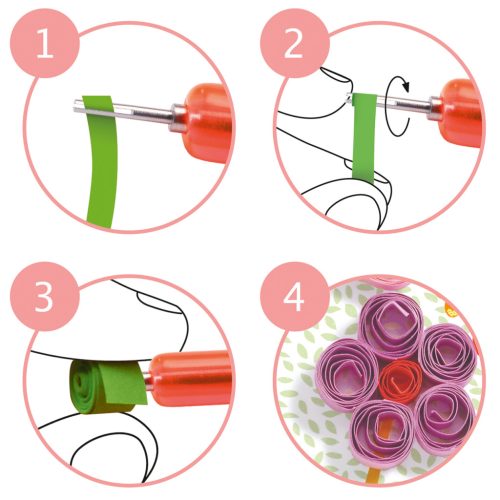 1

2

3

4